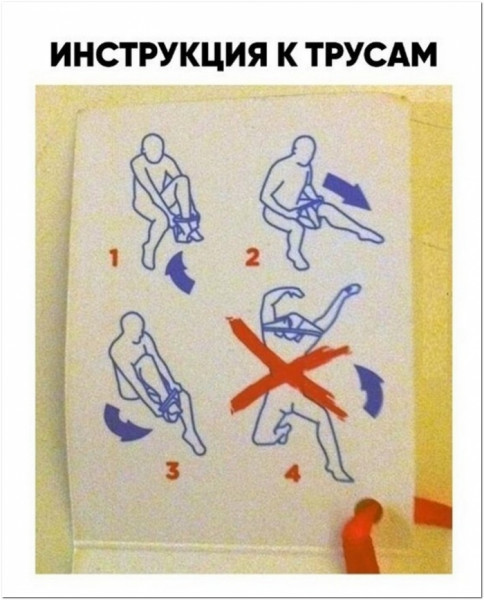 ИНСТРУКЦИЯ К ТРУСАМ

1

2

3

4