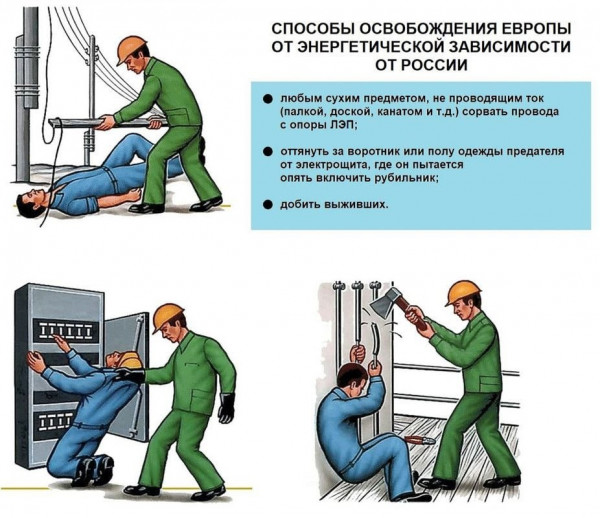 СПОСОБЫ ОСВОБОЖДЕНИЯ ЕВРОПЫ ОТ ЭНЕРГЕТИЧЕСКОЙ ЗАВИСИМОСТИ ОТ РОССИИ

● любым сухим предметом, не проводящим ток (палкой, доской, канатом и т.д.) сорвать провода с опоры ЛЭП;

● оттянуть за воротник или полу одежды предателя от электрощита, где он пытается опять включить рубильник;

● добить выживших.